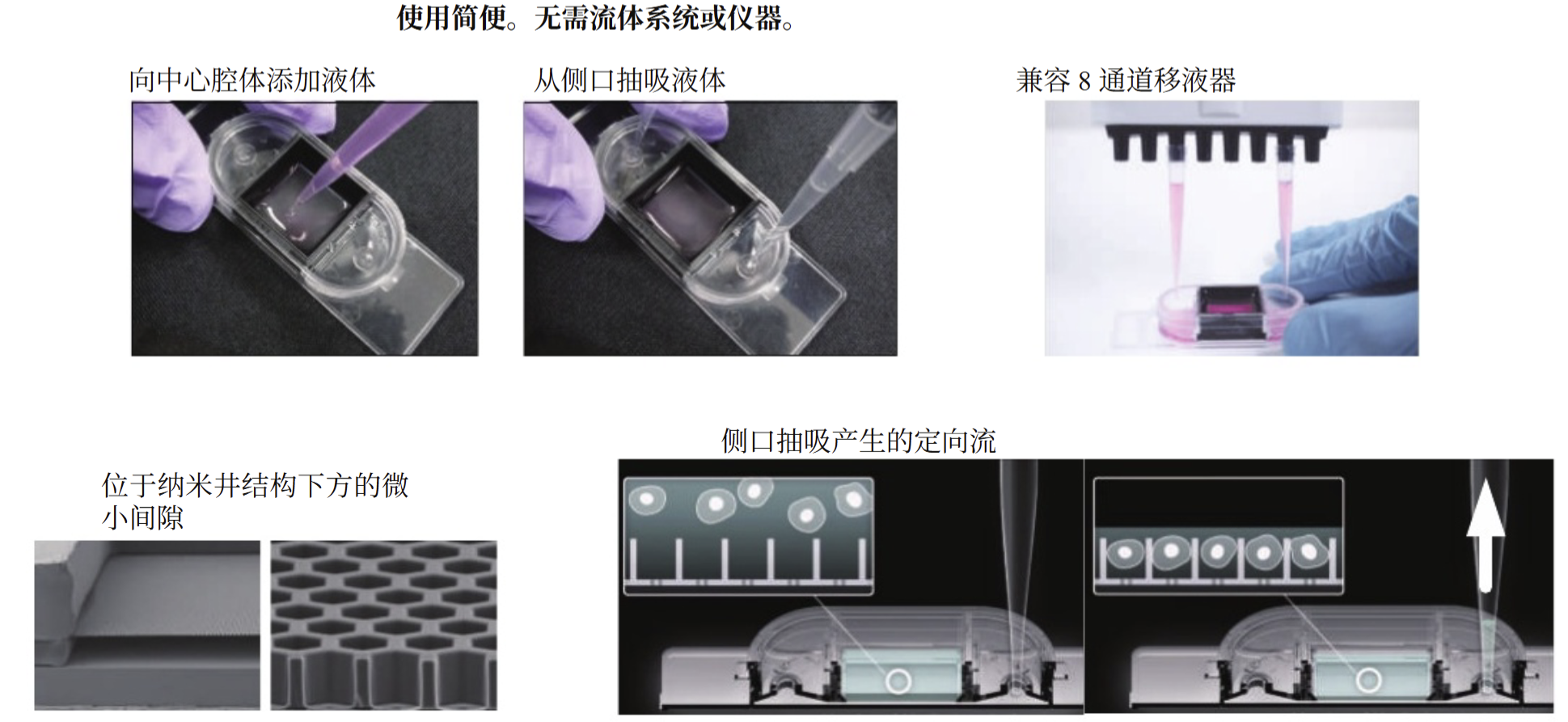 使用简便。无需流体系统或仪器。

向中心腔体添加液体

从侧口抽吸液体

兼容 8 通道移液器

位于纳米井结构下方的微小间隙

侧口抽吸产生的定向流